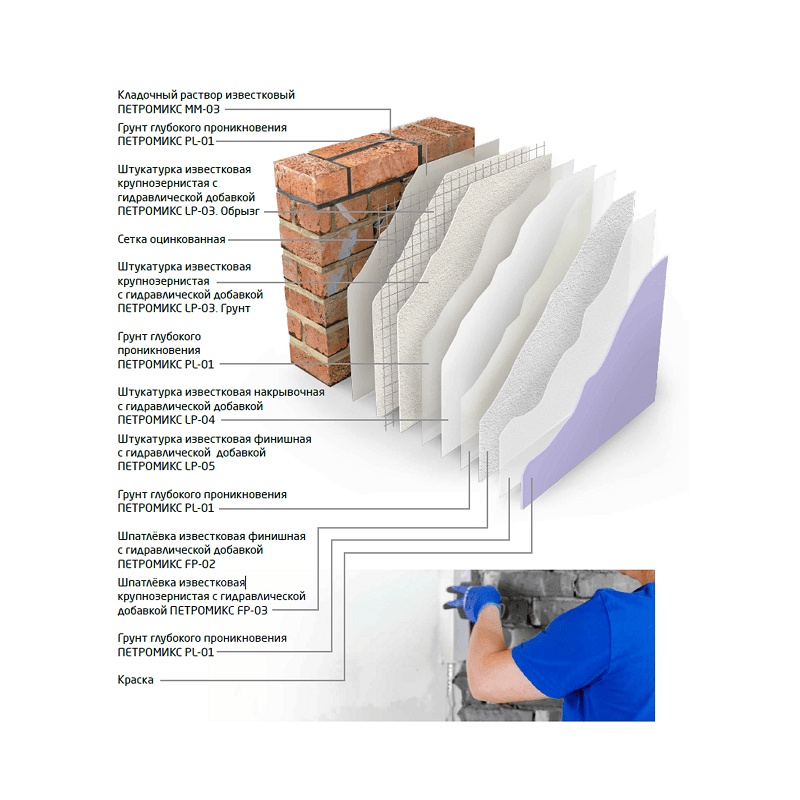 Кладочный раствор известковый ПЕТРОМИКС ММ-03

Грунт глубокого проникновения ПЕТРОМИКС PL-01

Штукатурка известковая крупнозернистая с гидравлической добавкой ПЕТРОМИКС LP-03. Обрызг

Сетка оцинкованная

Штукатурка известковая крупнозернистая с гидравлической добавкой ПЕТРОМИКС LP-03. Грунт

Грунт глубокого проникновения ПЕТРОМИКС PL-01

Штукатурка известковая накрывочная с гидравлической добавкой ПЕТРОМИКС LP-04

Штукатурка известковая финишная с гидравлической добавкой ПЕТРОМИКС LP-05

Грунт глубокого проникновения ПЕТРОМИКС PL-01

Шпатлёвка известковая финишная с гидравлической добавкой ПЕТРОМИКС FP-02

Шпатлёвка известковая крупнозернистая с гидравлической добавкой ПЕТРОМИКС FP-03

Грунт глубокого проникновения ПЕТРОМИКС PL-01

Краска